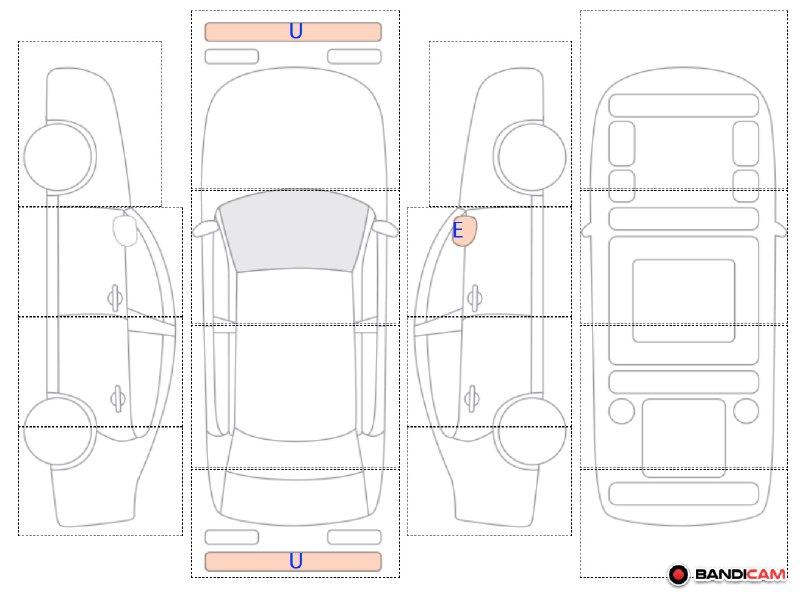 U

E

U

BANDICAM